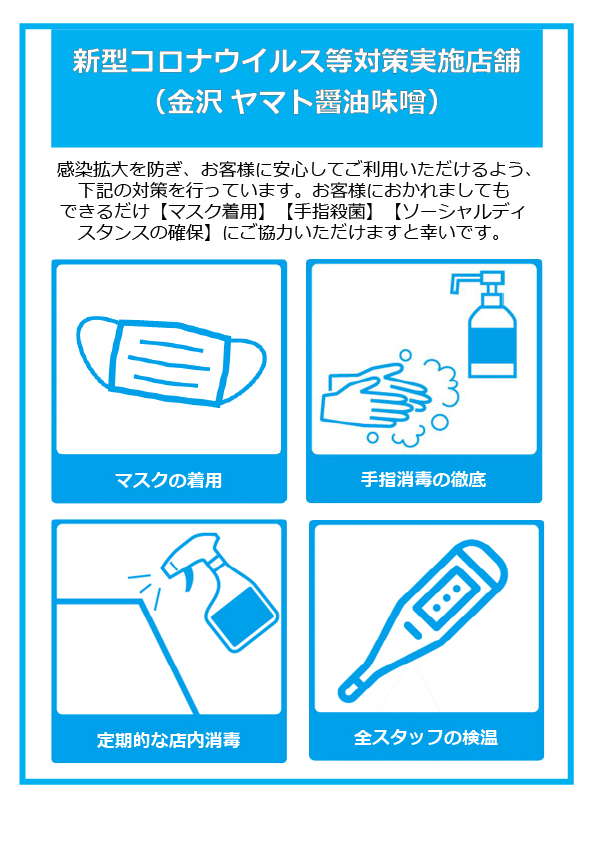 新型コロナウイルス等対策実施店舗
（金沢 ヤマト醤油味噌）

感染拡大を防ぎ、お客様に安心してご利用いただけるよう、下記の対策を行っています。お客様におかれましてもできるだけ【マスク着用】【手指殺菌】【ソーシャルディスタンスの確保】にご協力いただけますと幸いです。

マスクの着用

手指消毒の徹底

定期的な店内消毒

全スタッフの検温